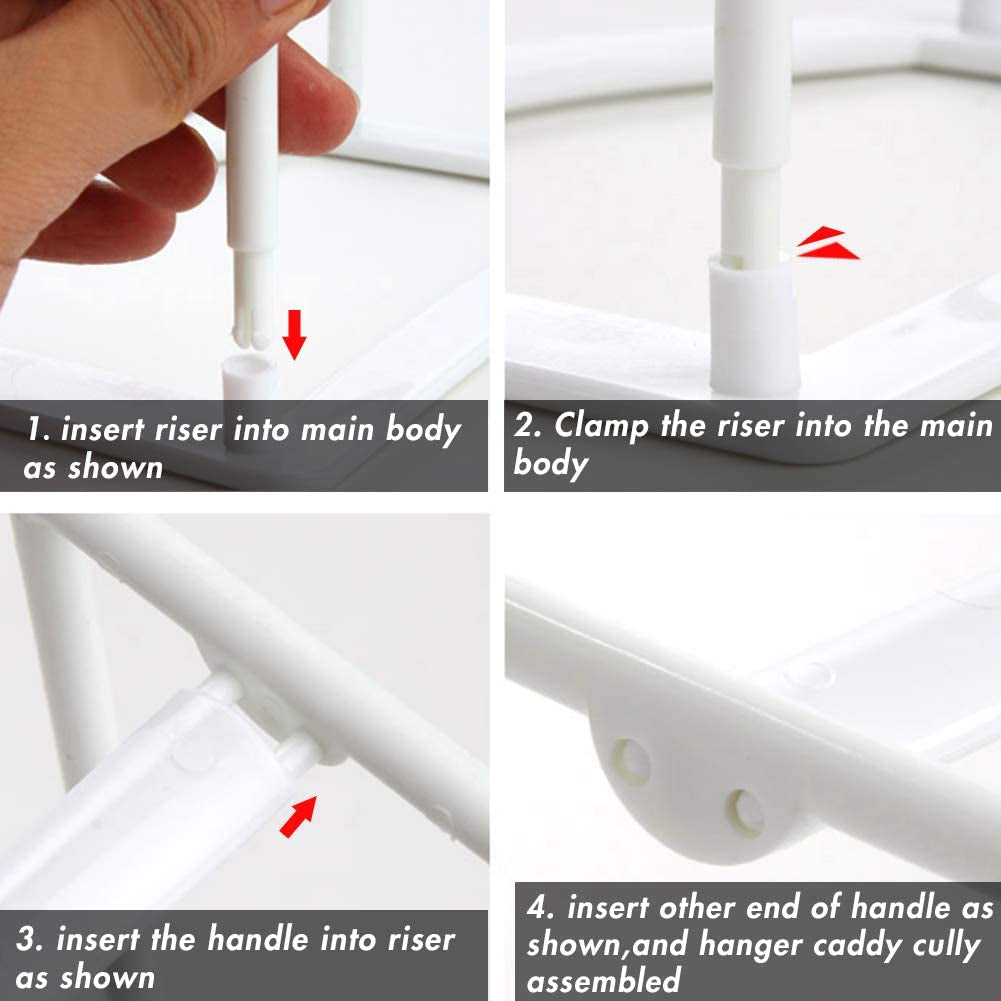 1. insert riser into main body as shown

2. Clamp the riser into the main body

3. insert the handle into riser as shown

4. insert other end of handle as shown,and hanger caddy cully assembled