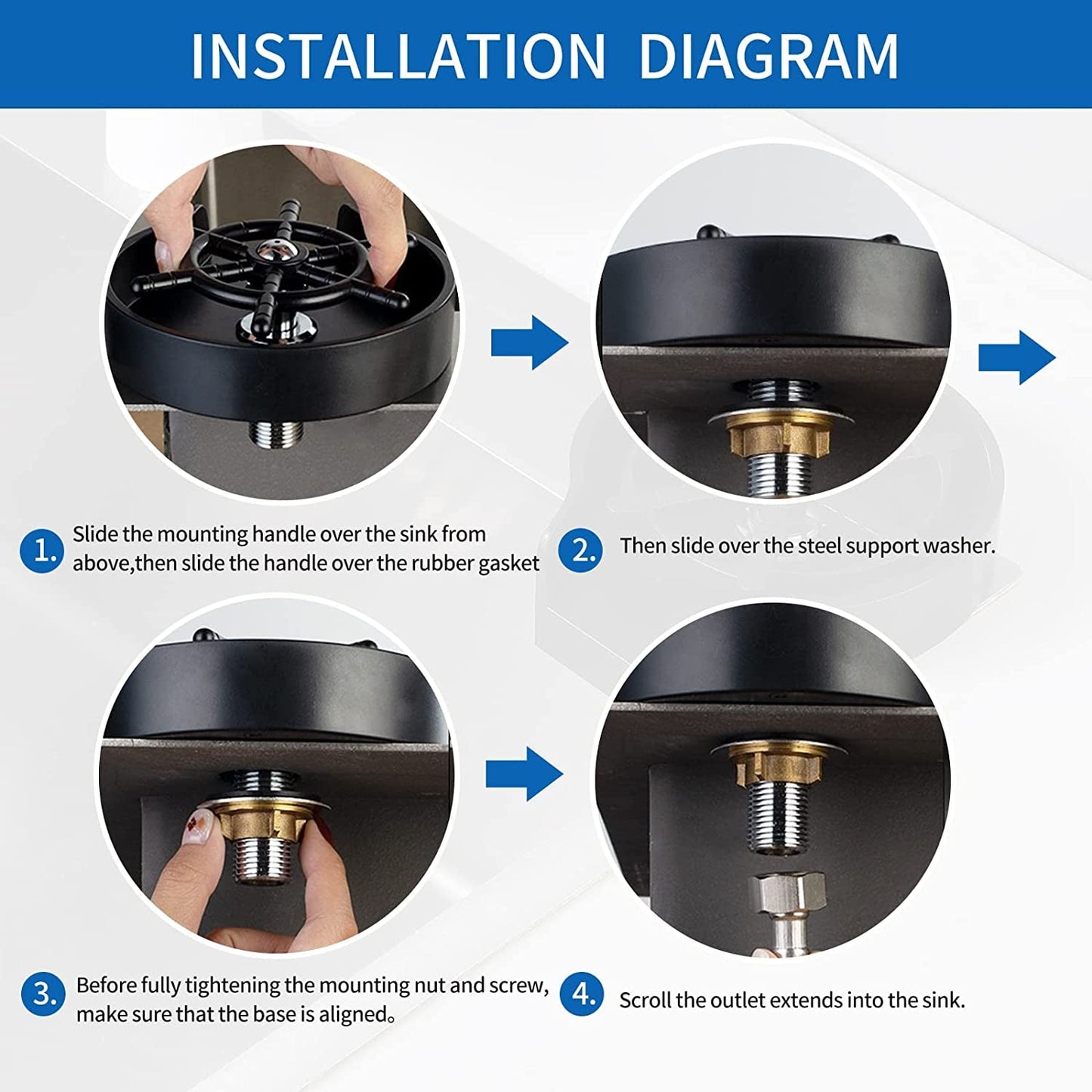 INSTALLATION DIAGRAM

1. Slide the mounting handle over the sink from above,then slide the handle over the rubber gasket

2. Then slide over the steel support washer.

3. Before fully tightening the mounting nut and screw, make sure that the base is aligned。

4. Scroll the outlet extends into the sink.