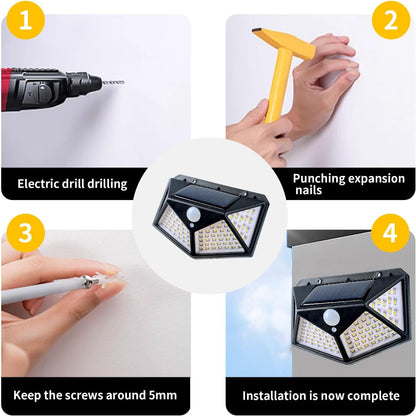 1

Electric drill drilling

2

Punching expansion nails

3

Keep the screws around 5mm

4

Installation is now complete