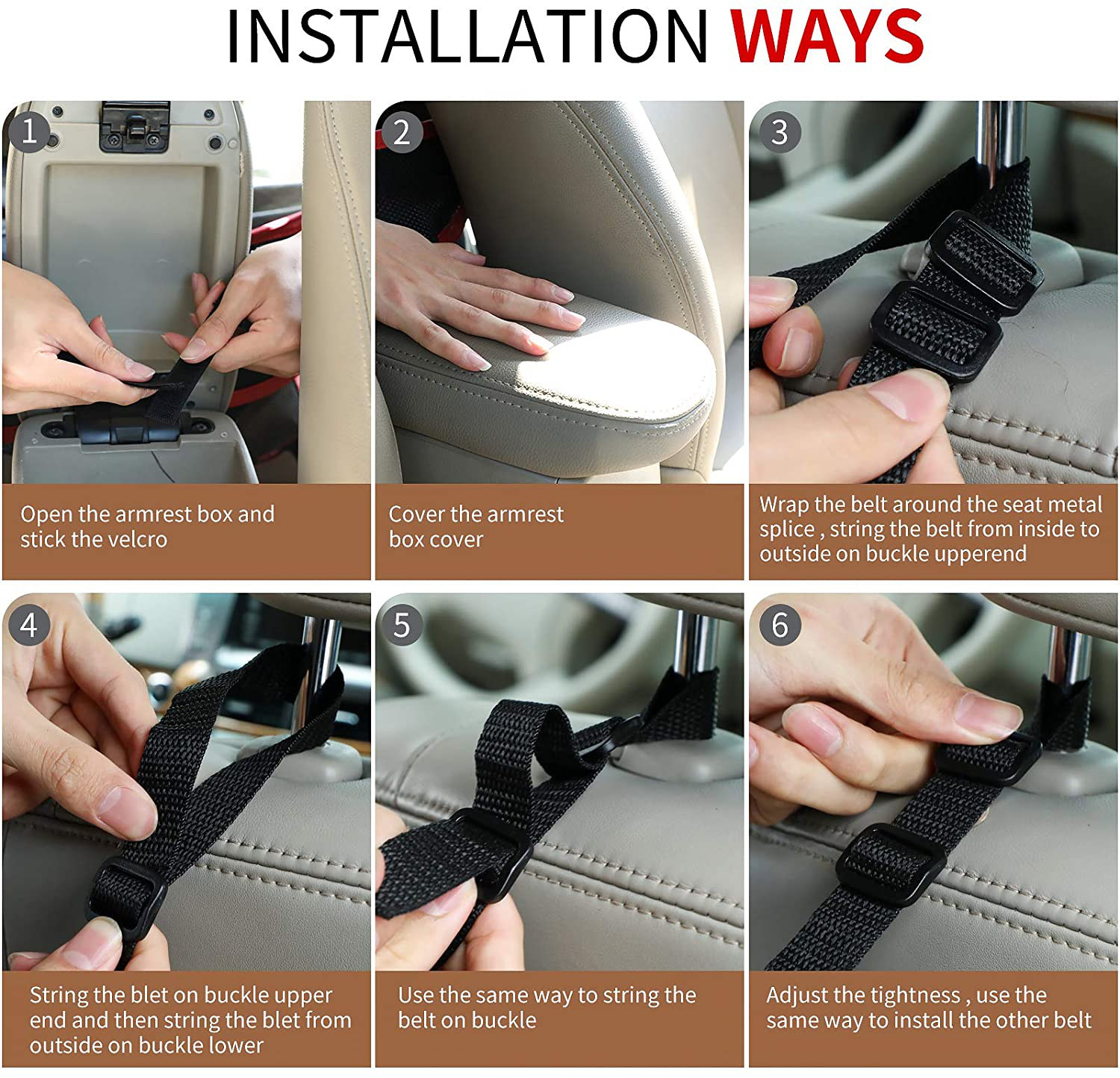 INSTALLATION WAYS

1

Open the armrest box and stick the velcro

2

Cover the armrest box cover

3

Wrap the belt around the seat metal splice , string the belt from inside to outside on buckle upperend

4

String the blet on buckle upper end and then string the blet from outside on buckle lower

5

Use the same way to string the belt on buckle

6

Adjust the tightness , use the same way to install the other belt