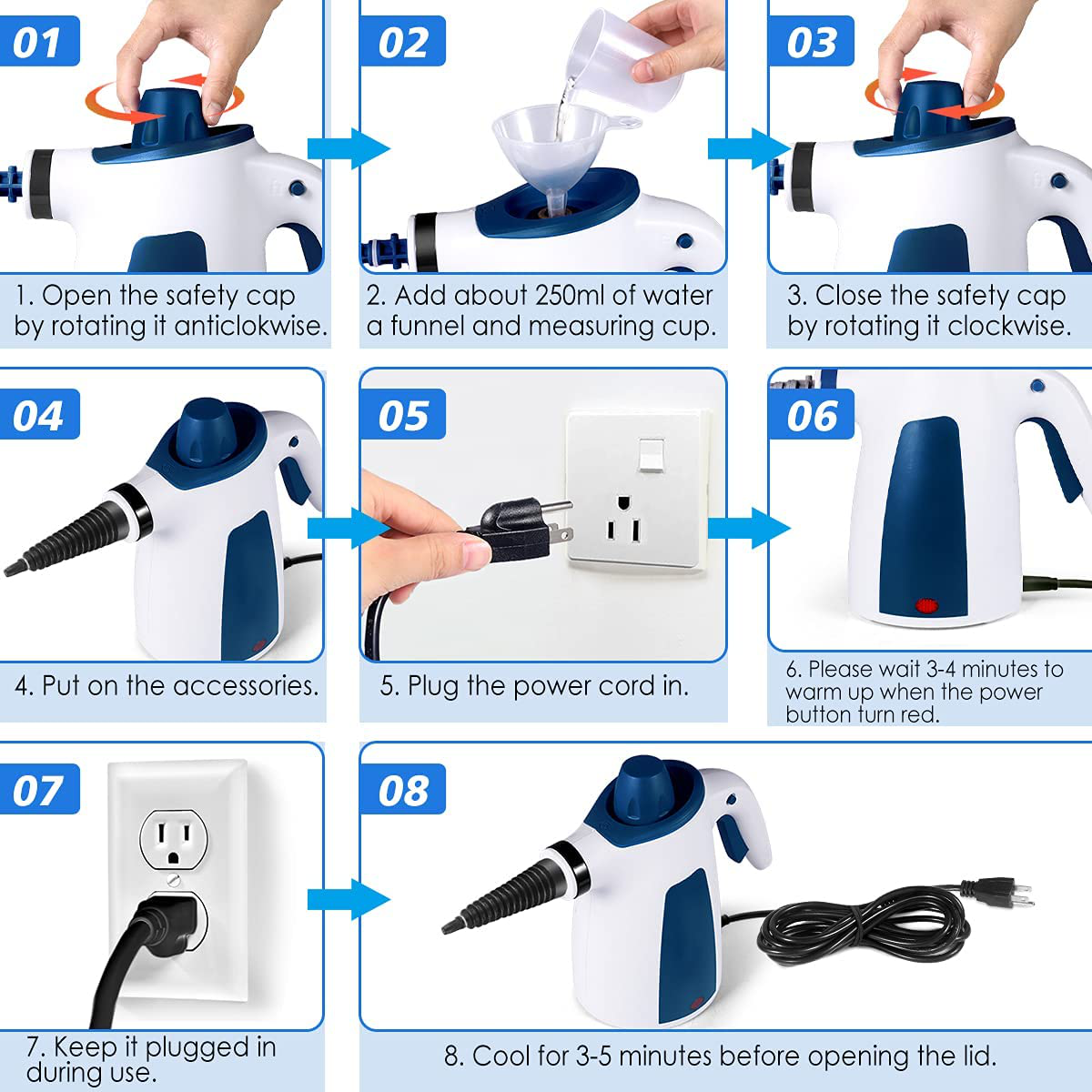 01

1. Open the safety cap by rotating it anticlokwise.

02

2. Add about 250ml of water a funnel and measuring cup.

03

3. Close the safety cap by rotating it clockwise.

04

4. Put on the accessories.

05

5. Plug the power cord in.

06

6. Please wait 3-4 minutes to warm up when the power button turn red.

07

7. Keep it plugged in during use.

08

8. Cool for 3-5 minutes before opening the lid.