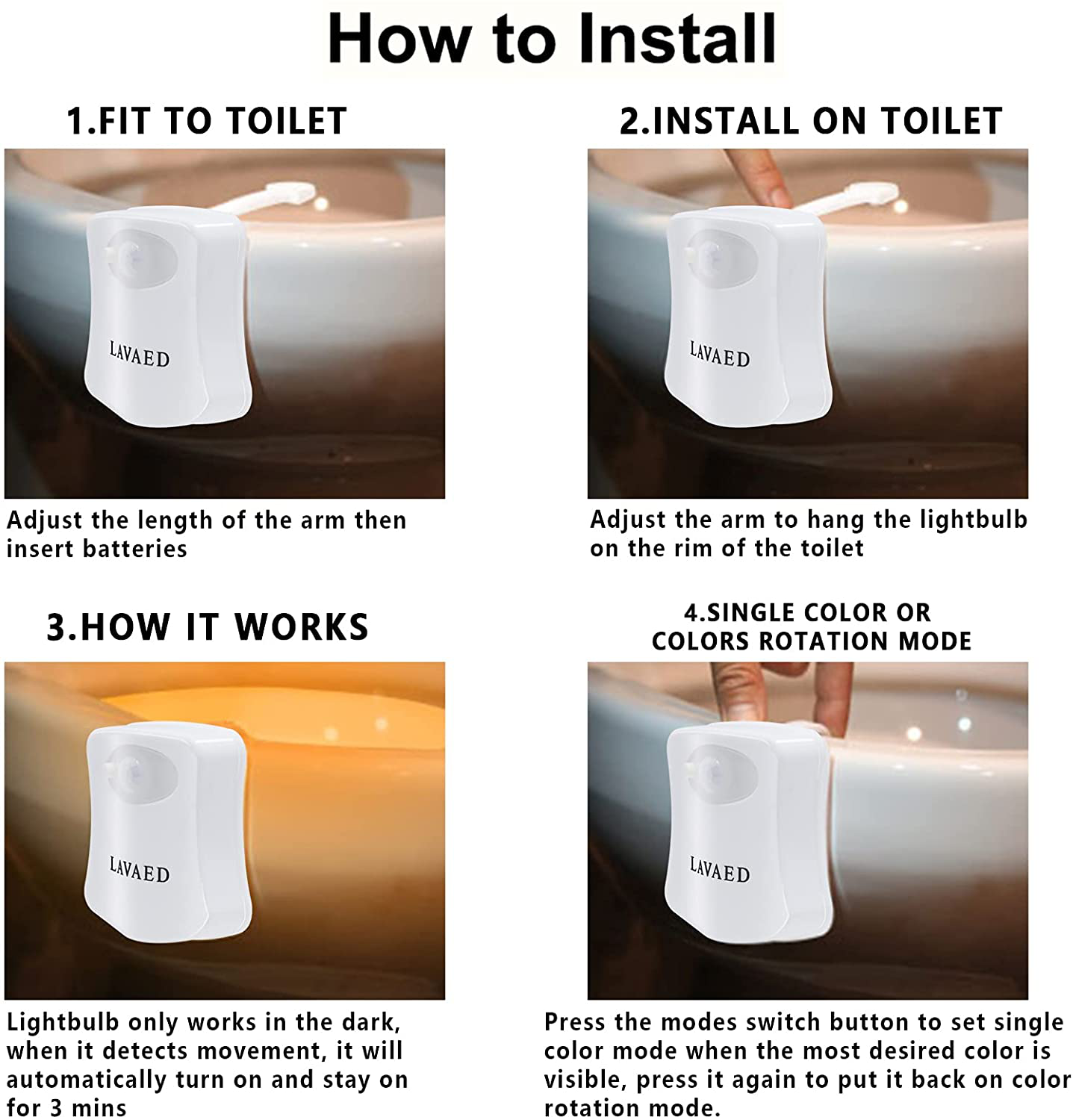 How to Install

1.FIT TO TOILET

LAVAED

Adjust the length of the arm then insert batteries

2.INSTALL ON TOILET

LAVAED

Adjust the arm to hang the lightbulb on the rim of the toilet

3.HOW IT WORKS

LAVAED

Lightbulb only works in the dark, when it detects movement, it will automatically turn on and stay on for 3 mins

4.SINGLE COLOR OR COLORS ROTATION MODE

LAVAED

Press the modes switch button to set single color mode when the most desired color is visible, press it again to put it back on color rotation mode.